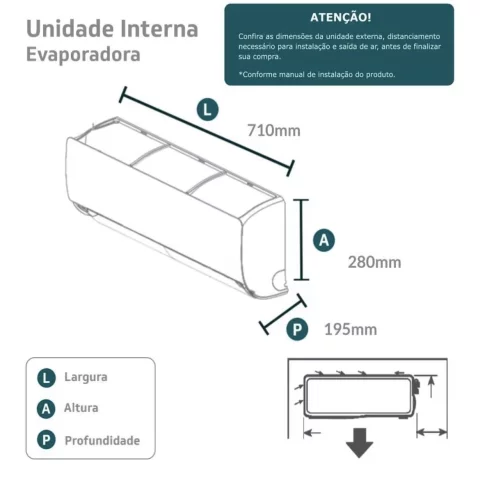 Unidade Interna
Evaporadora

ATENÇÃO!

Confira as dimensões da unidade externa, distanciamento necessário para instalação e saída de ar, antes de finalizar sua compra.

*Conforme manual de instalação do produto.

L

710mm

A

280mm

P

195mm

L Largura

A Altura

P Profundidade